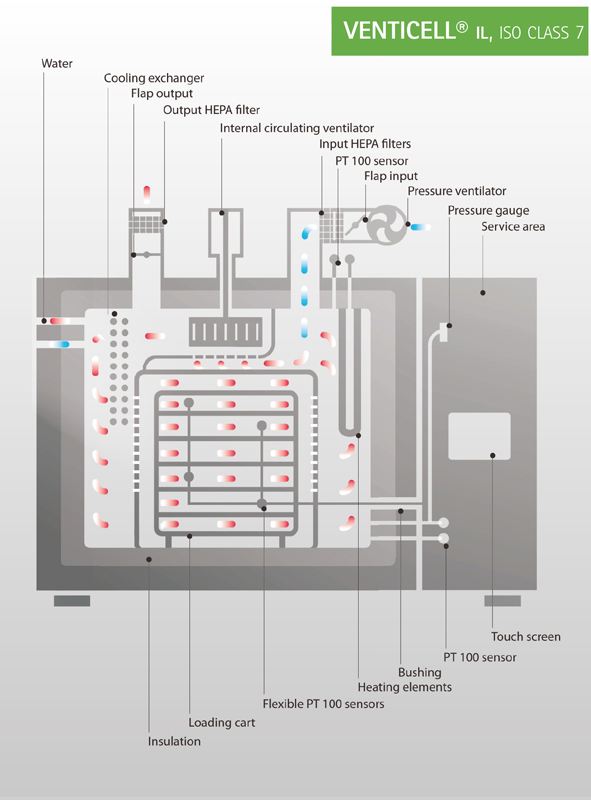 VENTICELL® IL, ISO CLASS 7

Water
Cooling exchanger
Flap output
Output HEPA filter
Internal circulating ventilator
Input HEPA filters
PT 100 sensor
Flap input
Pressure ventilator
Pressure gauge
Service area

Touch screen
PT 100 sensor
Bushing
Heating elements
Flexible PT 100 sensors
Loading cart
Insulation